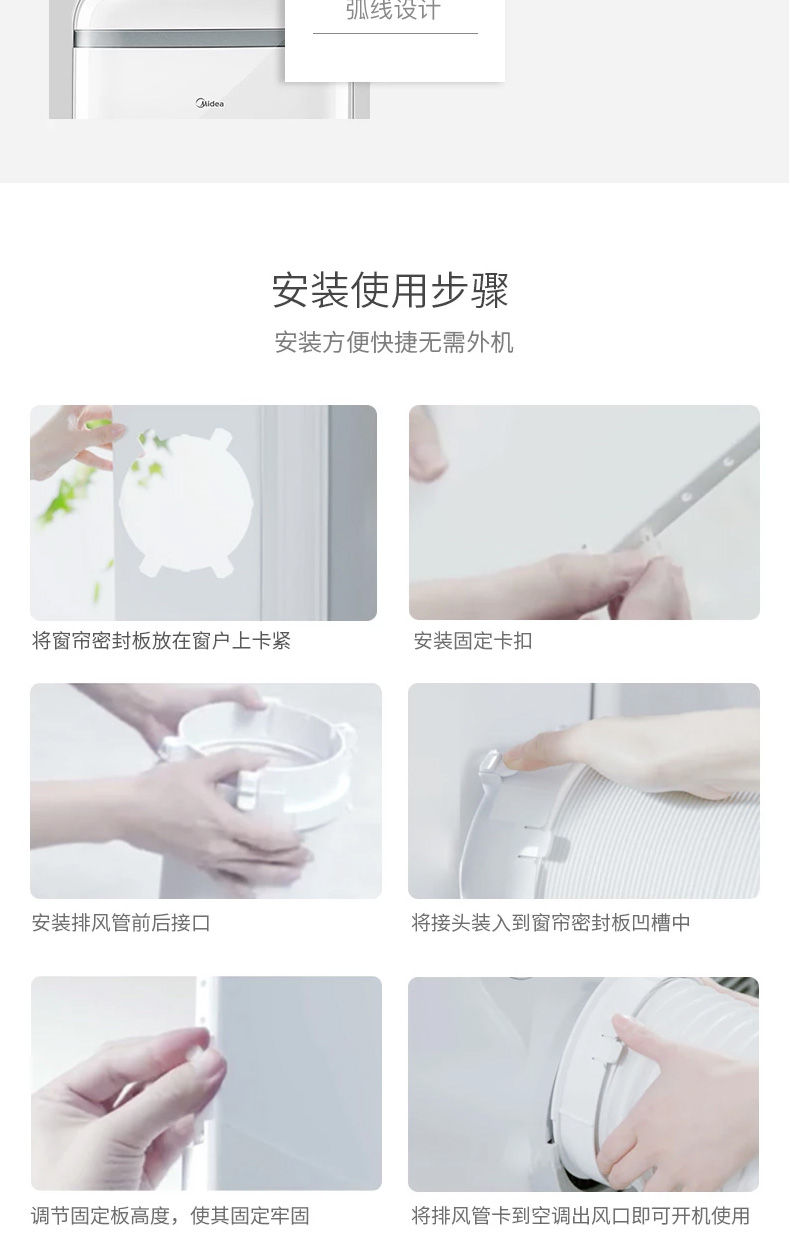 弧线设计

Midea

安装使用步骤

安装方便快捷无需外机

将窗帘密封板放在窗户上卡紧

安装固定卡扣

安装排风管前后接口

将接头装入到窗帘密封板凹槽中

调节固定板高度，使其固定牢固

将排风管卡到空调出风口即可开机使用